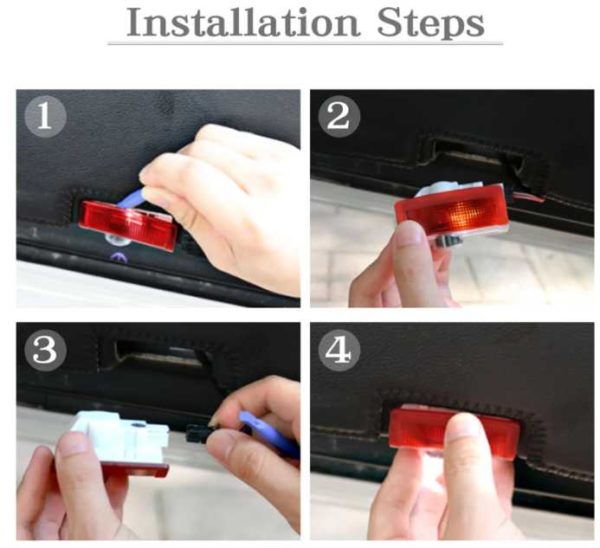 Installation Steps

1

2

3

4