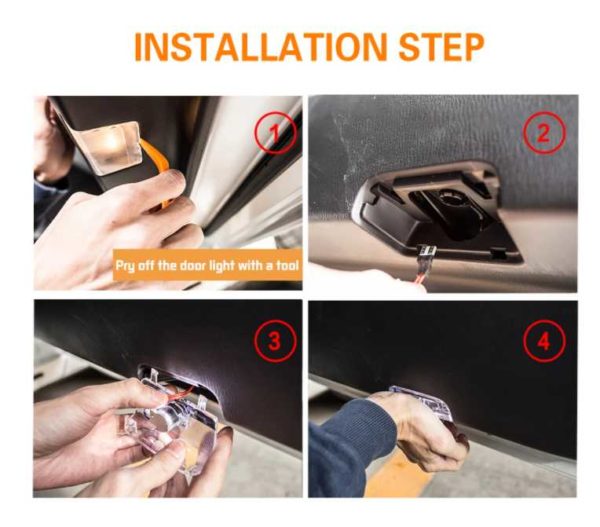 INSTALLATION STEP

1

Pry off the door light with a tool

2

3

4