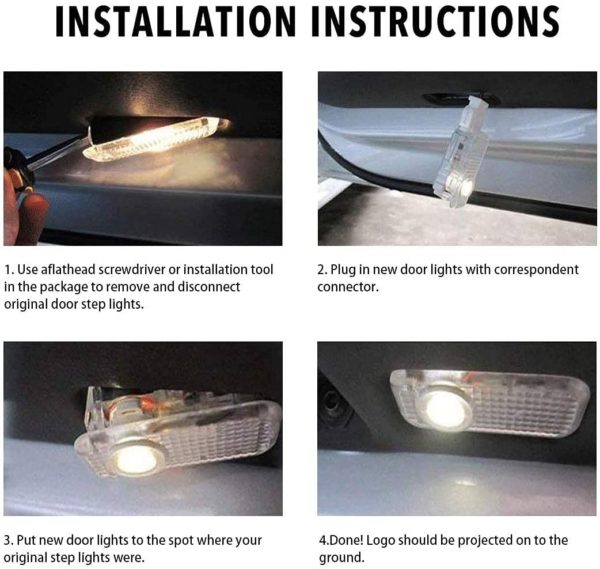 INSTALLATION INSTRUCTIONS

1. Use aflathead screwdriver or installation tool in the package to remove and disconnect original door step lights.

2. Plug in new door lights with correspondent connector.

3. Put new door lights to the spot where your original step lights were.

4.Done! Logo should be projected on to the ground.